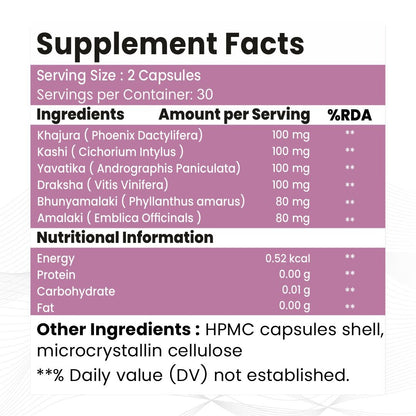 Supplement Facts

Serving Size : 2 Capsules
Servings per Container: 30

| Ingredients | Amount per Serving | %RDA |
|---|---|---|
| Khajura ( Phoenix Dactylifera) | 100 mg | ** |
| Kashi ( Cichorium Intylus ) | 100 mg | ** |
| Yavatika ( Andrographis Paniculata) | 100 mg | ** |
| Draksha ( Vitis Vinifera) | 100 mg | ** |
| Bhunyamalaki ( Phyllanthus amarus) | 80 mg | ** |
| Amalaki ( Emblica Officinals ) | 80 mg | ** |
| Nutritional Information | | |
| Energy | 0.52 kcal | ** |
| Protein | 0.00 g | ** |
| Carbohydrate | 0.01 g | ** |
| Fat | 0.00 g | ** |

Other Ingredients : HPMC capsules shell, microcrystallin cellulose

**% Daily value (DV) not established.