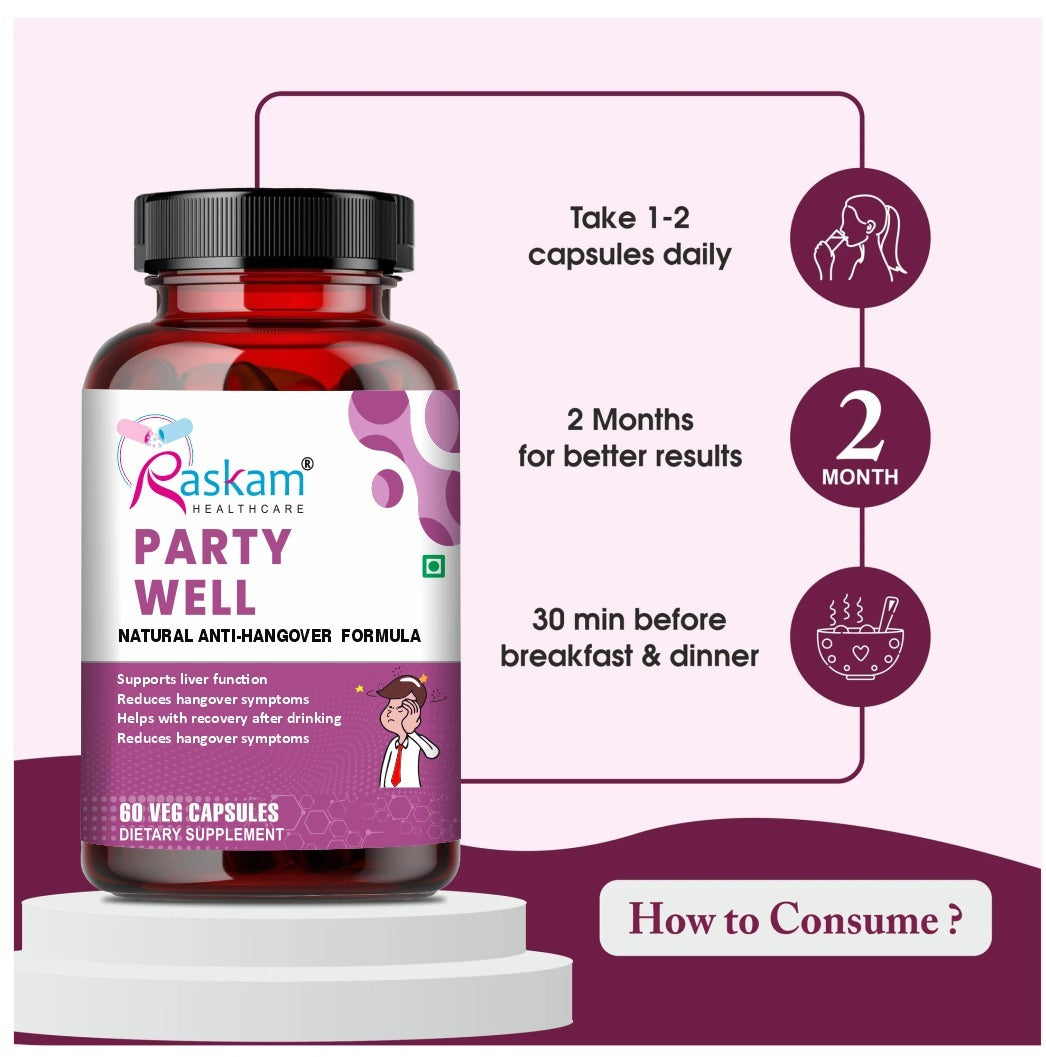 Raskam®
HEALTHCARE

PARTY WELL

NATURAL ANTI-HANGOVER FORMULA

Supports liver function
Reduces hangover symptoms
Helps with recovery after drinking
Reduces hangover symptoms

60 VEG CAPSULES
DIETARY SUPPLEMENT

Take 1-2 capsules daily

2 Months for better results

2
MONTH

30 min before breakfast & dinner

How to Consume ?