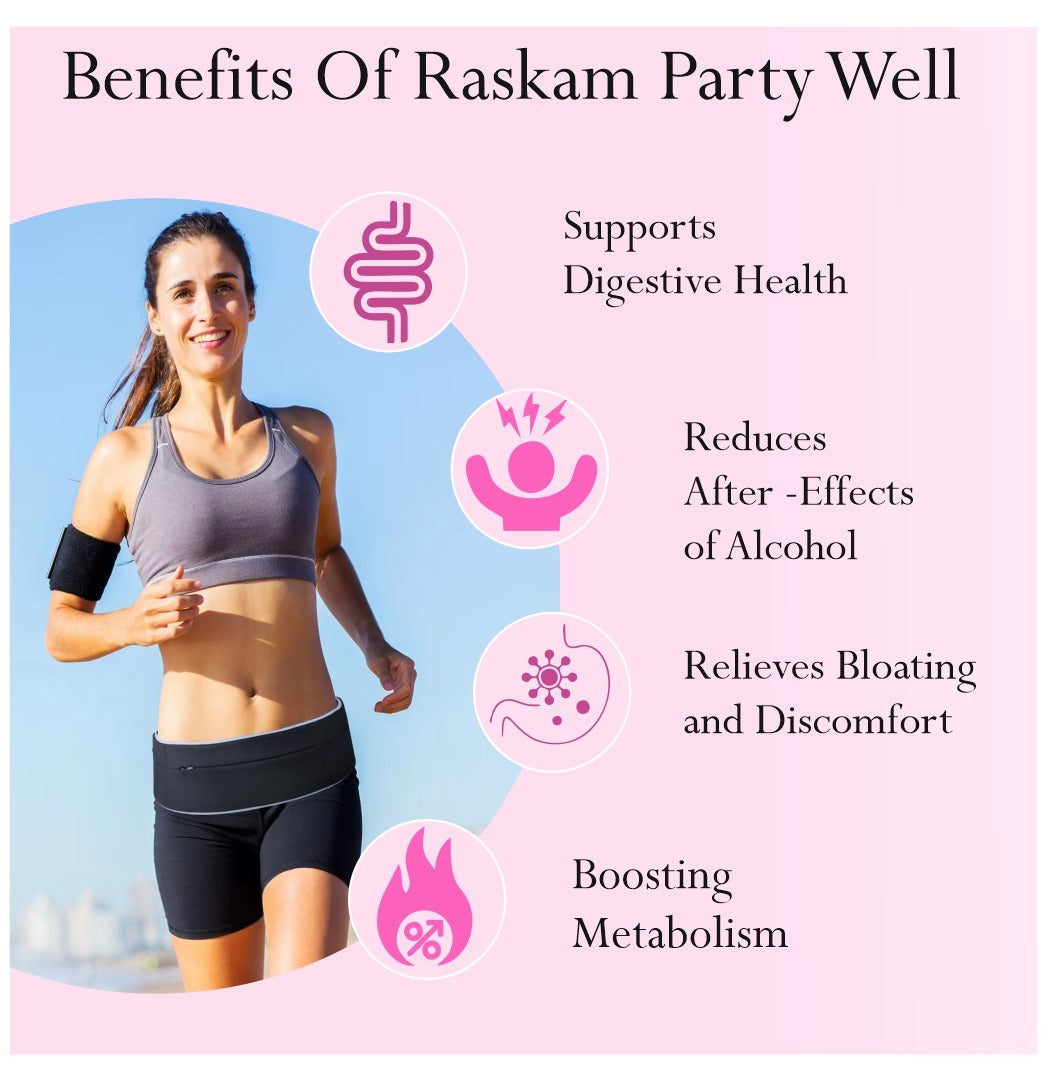 Benefits Of Raskam Party Well

Supports Digestive Health

Reduces After -Effects of Alcohol

Relieves Bloating and Discomfort

Boosting Metabolism