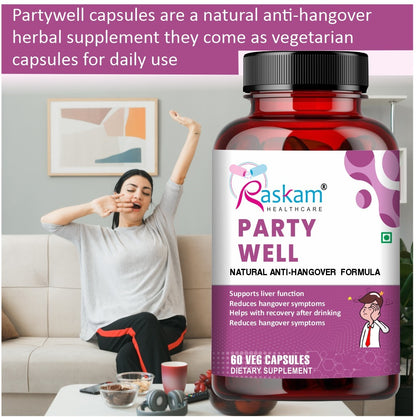 Partywell capsules are a natural anti-hangover herbal supplement they come as vegetarian capsules for daily use

Raskam®
HEALTHCARE

PARTY WELL

NATURAL ANTI-HANGOVER FORMULA

Supports liver function
Reduces hangover symptoms
Helps with recovery after drinking
Reduces hangover symptoms

60 VEG CAPSULES
DIETARY SUPPLEMENT