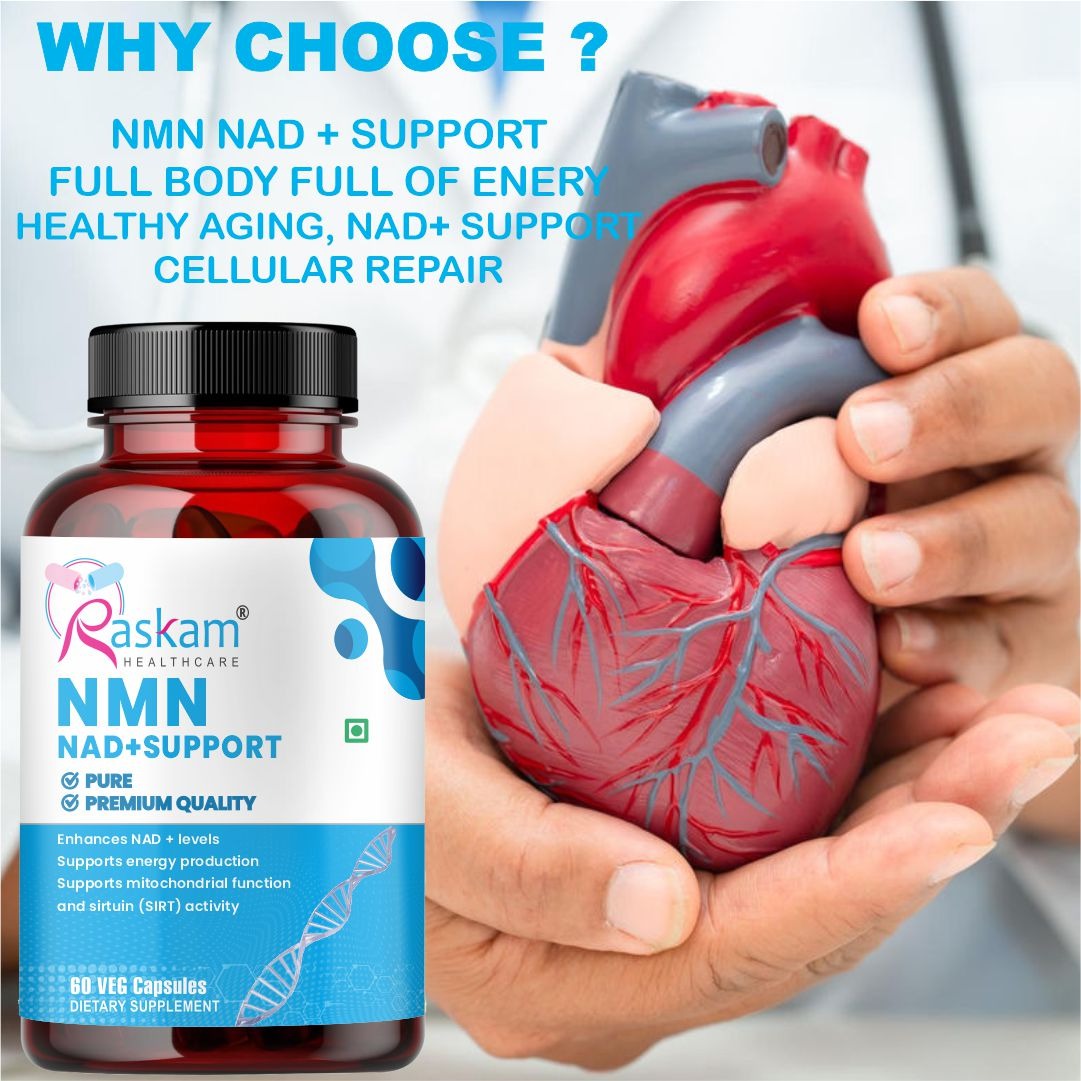 WHY CHOOSE ?

NMN NAD + SUPPORT
FULL BODY FULL OF ENERY
HEALTHY AGING, NAD+ SUPPORT
CELLULAR REPAIR

Raskam®
HEALTHCARE

NMN
NAD+SUPPORT

PURE
PREMIUM QUALITY

Enhances NAD + levels
Supports energy production
Supports mitochondrial function and sirtuin (SIRT) activity

60 VEG Capsules
DIETARY SUPPLEMENT