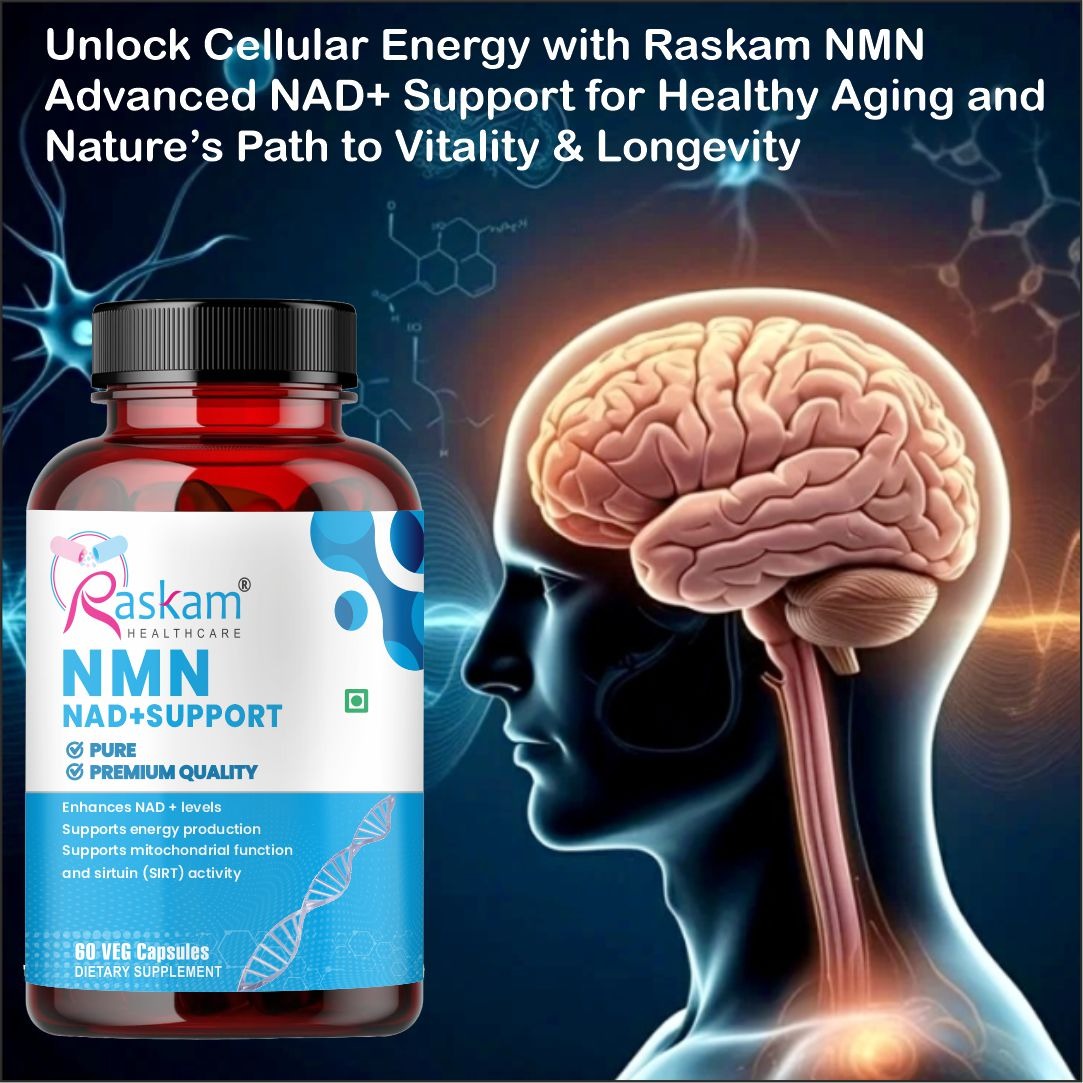 Unlock Cellular Energy with Raskam NMN Advanced NAD+ Support for Healthy Aging and Nature's Path to Vitality & Longevity

Raskam®
HEALTHCARE

NMN
NAD+SUPPORT
PURE
PREMIUM QUALITY

Enhances NAD + levels
Supports energy production
Supports mitochondrial function and sirtuin (SIRT) activity

60 VEG Capsules
DIETARY SUPPLEMENT