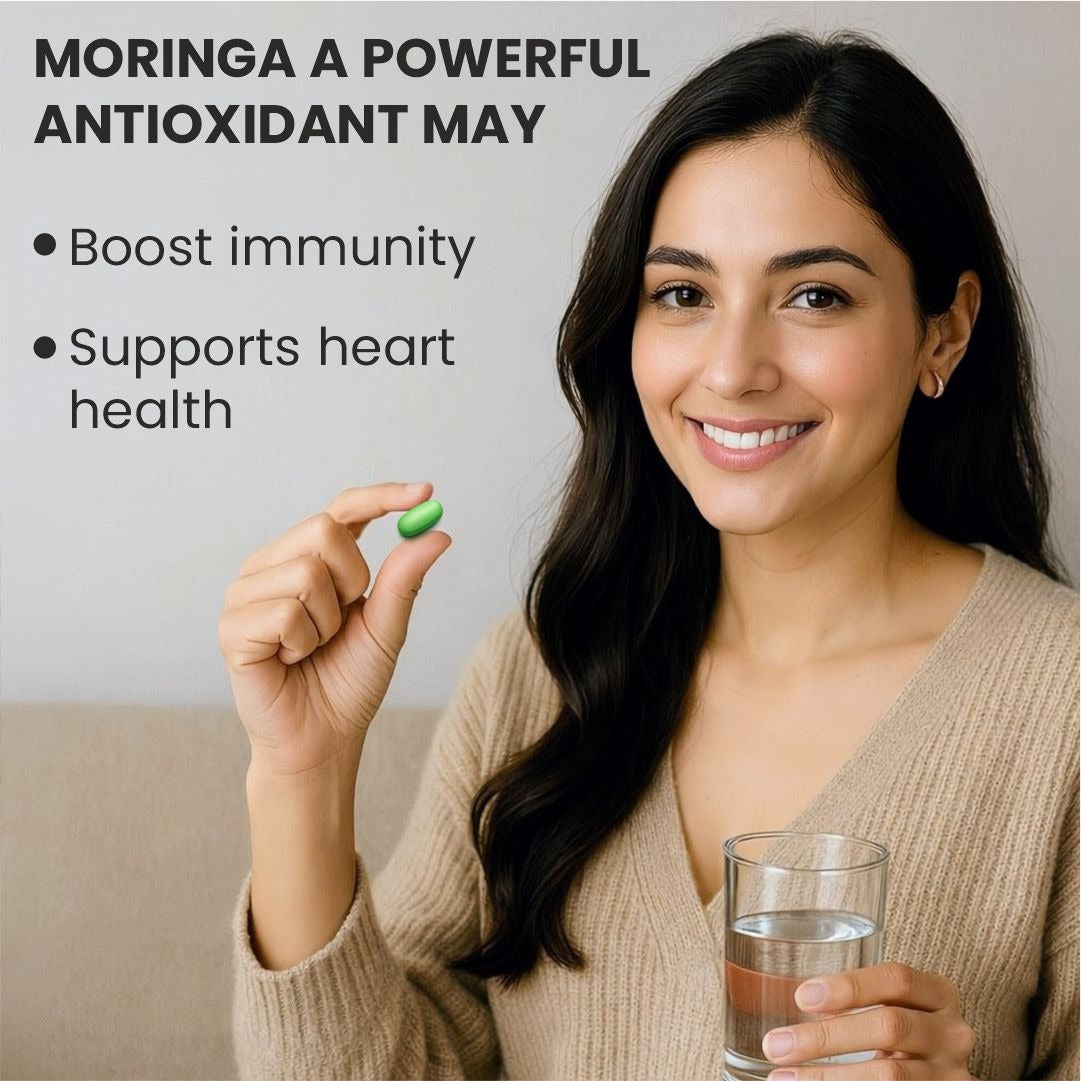 MORINGA A POWERFUL ANTIOXIDANT MAY

• Boost immunity

• Supports heart health