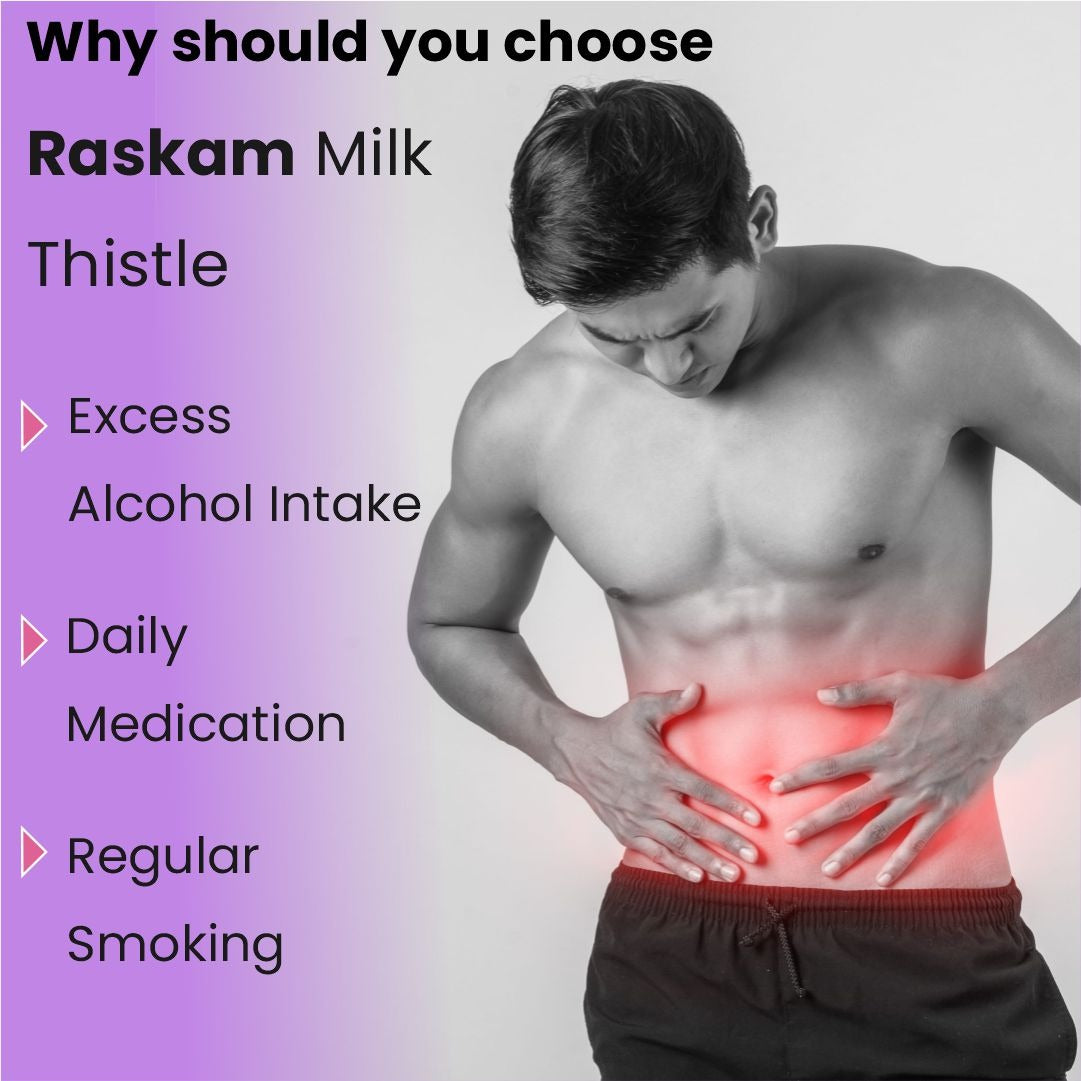 Why should you choose

Raskam Milk Thistle

Excess Alcohol Intake

Daily Medication

Regular Smoking