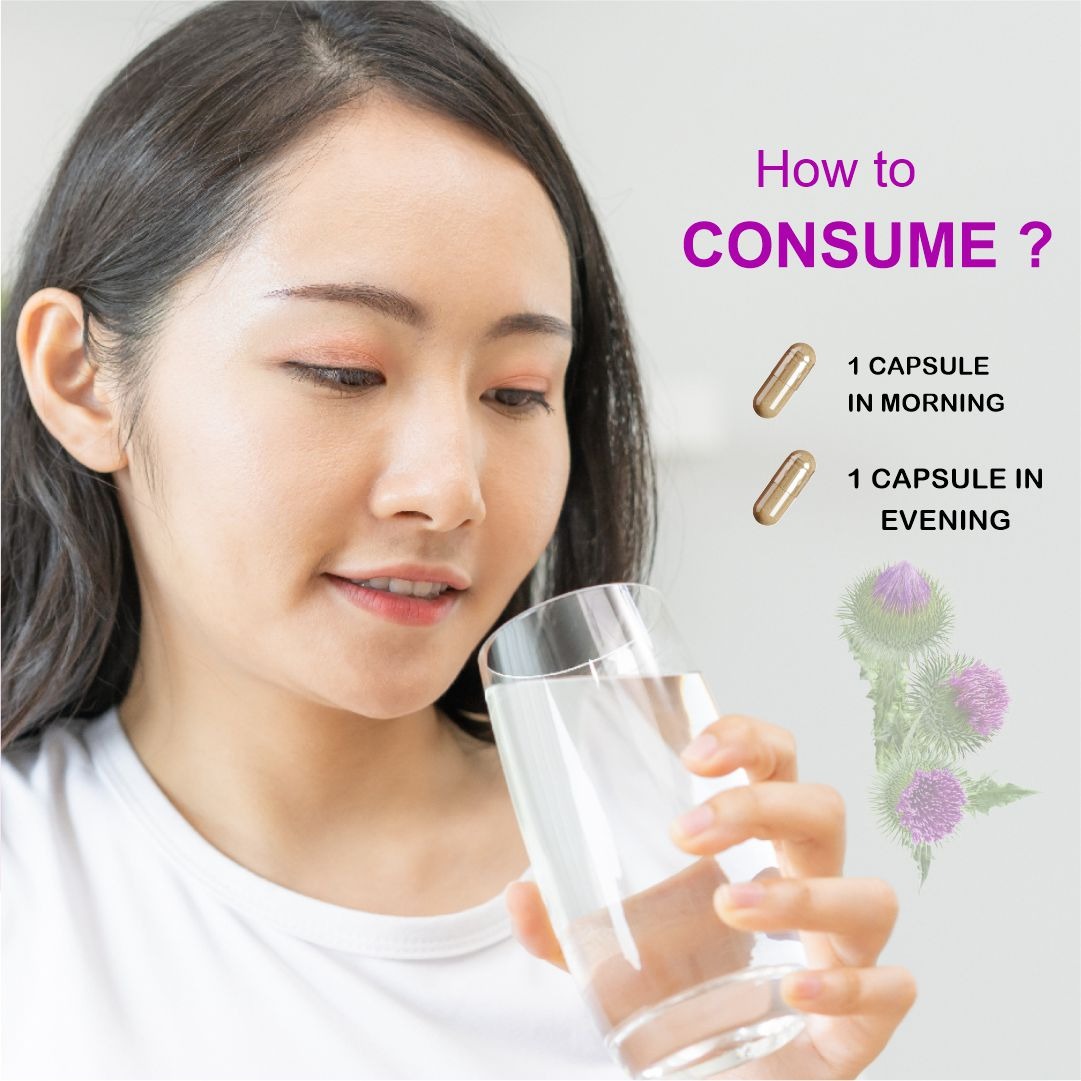 How to
CONSUME ?

1 CAPSULE
IN MORNING

1 CAPSULE IN
EVENING