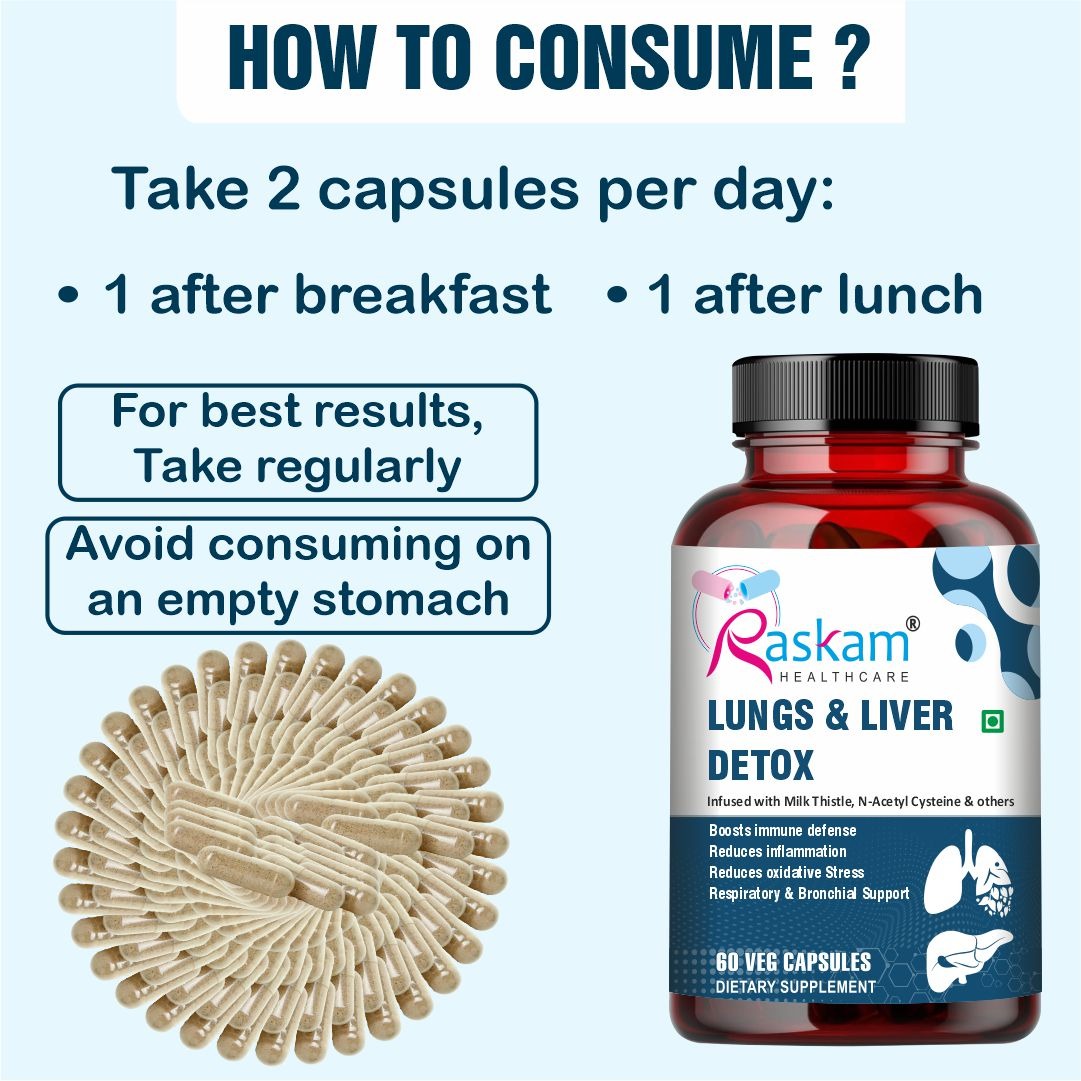 HOW TO CONSUME ?

Take 2 capsules per day:

• 1 after breakfast • 1 after lunch

For best results, Take regularly

Avoid consuming on an empty stomach

Raskam®
HEALTHCARE

LUNGS & LIVER DETOX

Infused with Milk Thistle, N-Acetyl Cysteine & others

Boosts immune defense
Reduces inflammation
Reduces oxidative Stress
Respiratory & Bronchial Support

60 VEG CAPSULES
DIETARY SUPPLEMENT