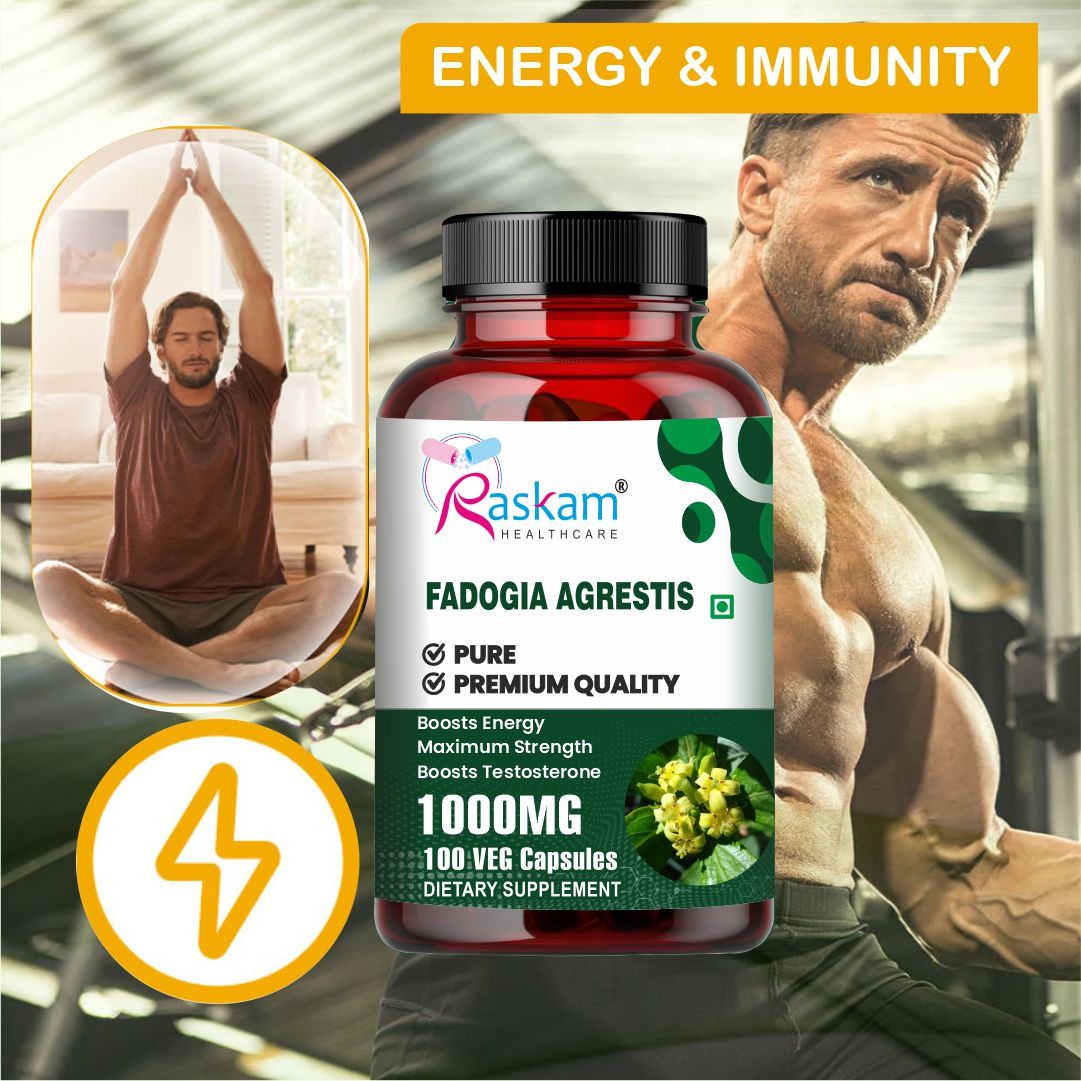 ENERGY & IMMUNITY

Raskam®
HEALTHCARE

FADOGIA AGRESTIS

PURE
PREMIUM QUALITY

Boosts Energy
Maximum Strength
Boosts Testosterone

1000MG
100 VEG Capsules
DIETARY SUPPLEMENT