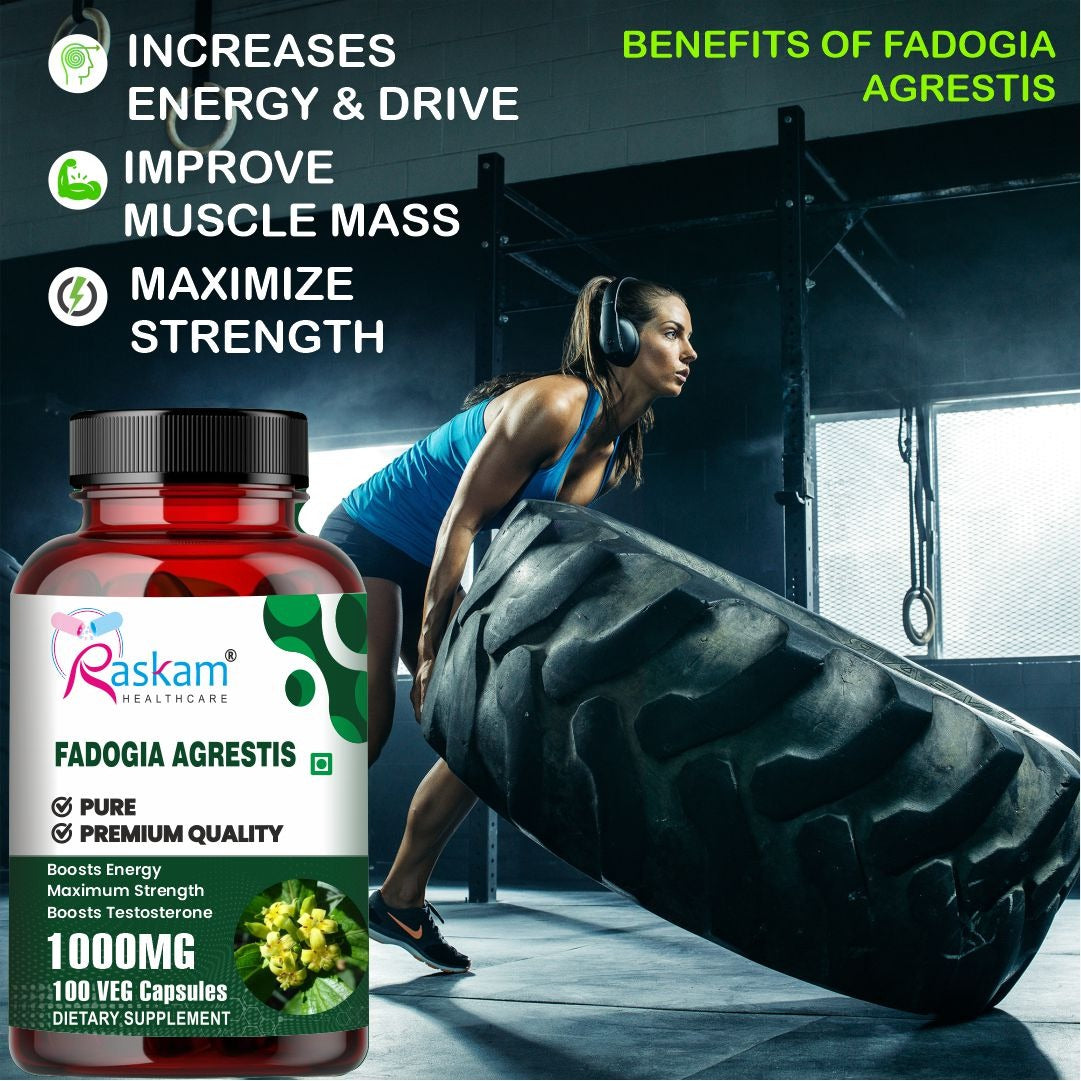 INCREASES ENERGY & DRIVE

IMPROVE MUSCLE MASS

MAXIMIZE STRENGTH

BENEFITS OF FADOGIA AGRESTIS

Raskam®
HEALTHCARE

FADOGIA AGRESTIS

PURE
PREMIUM QUALITY

Boosts Energy
Maximum Strength
Boosts Testosterone

1000MG
100 VEG Capsules
DIETARY SUPPLEMENT