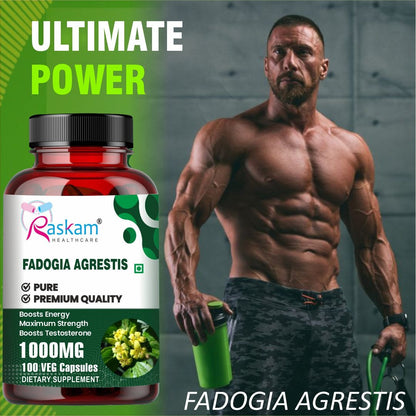 ULTIMATE POWER

Raskam®
HEALTHCARE

FADOGIA AGRESTIS

PURE
PREMIUM QUALITY

Boosts Energy
Maximum Strength
Boosts Testosterone

1000MG
100 VEG Capsules
DIETARY SUPPLEMENT

FADOGIA AGRESTIS