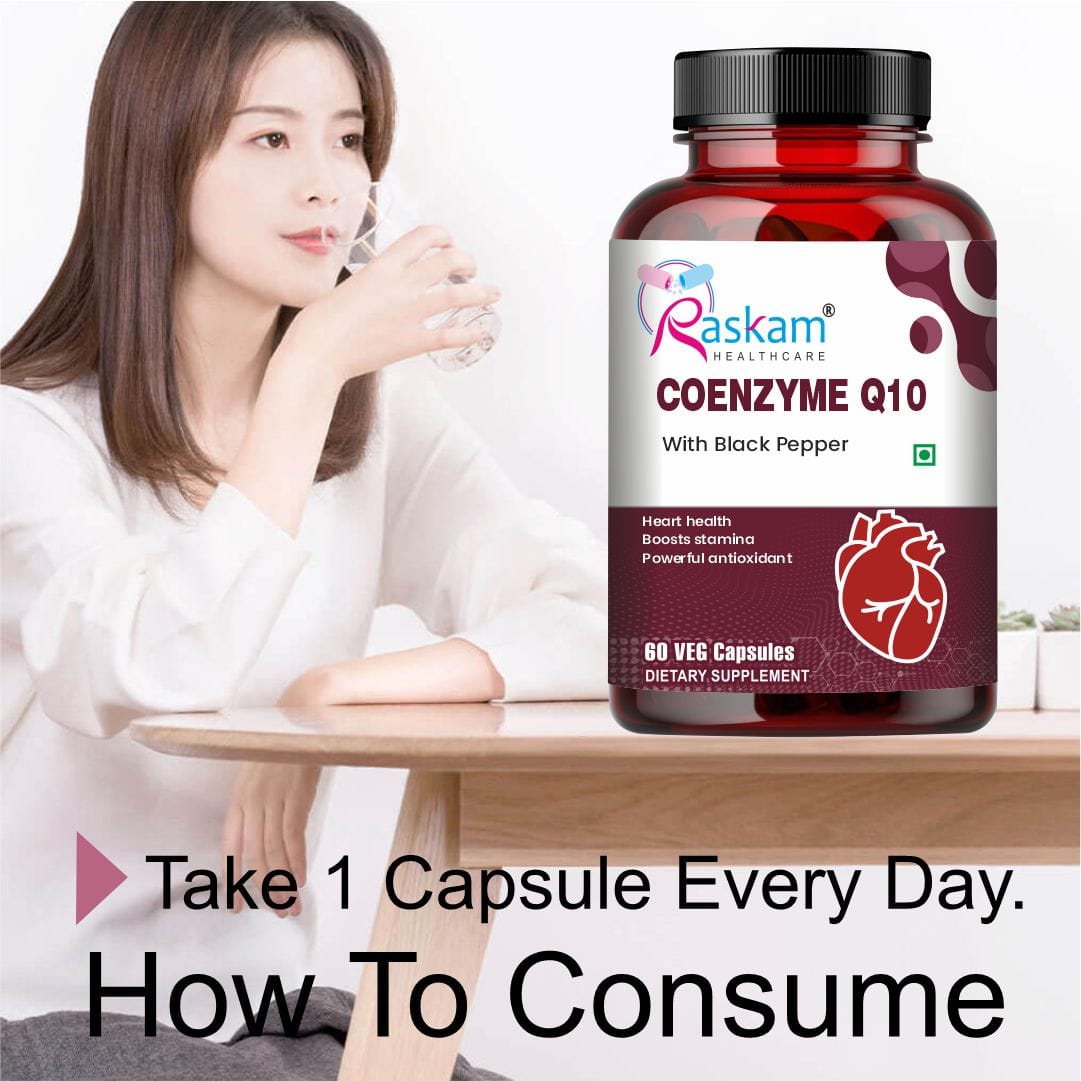 Raskam®
HEALTHCARE
COENZYME Q10
With Black Pepper

Heart health
Boosts stamina
Powerful antioxidant

60 VEG Capsules
DIETARY SUPPLEMENT

Take 1 Capsule Every Day.
How To Consume