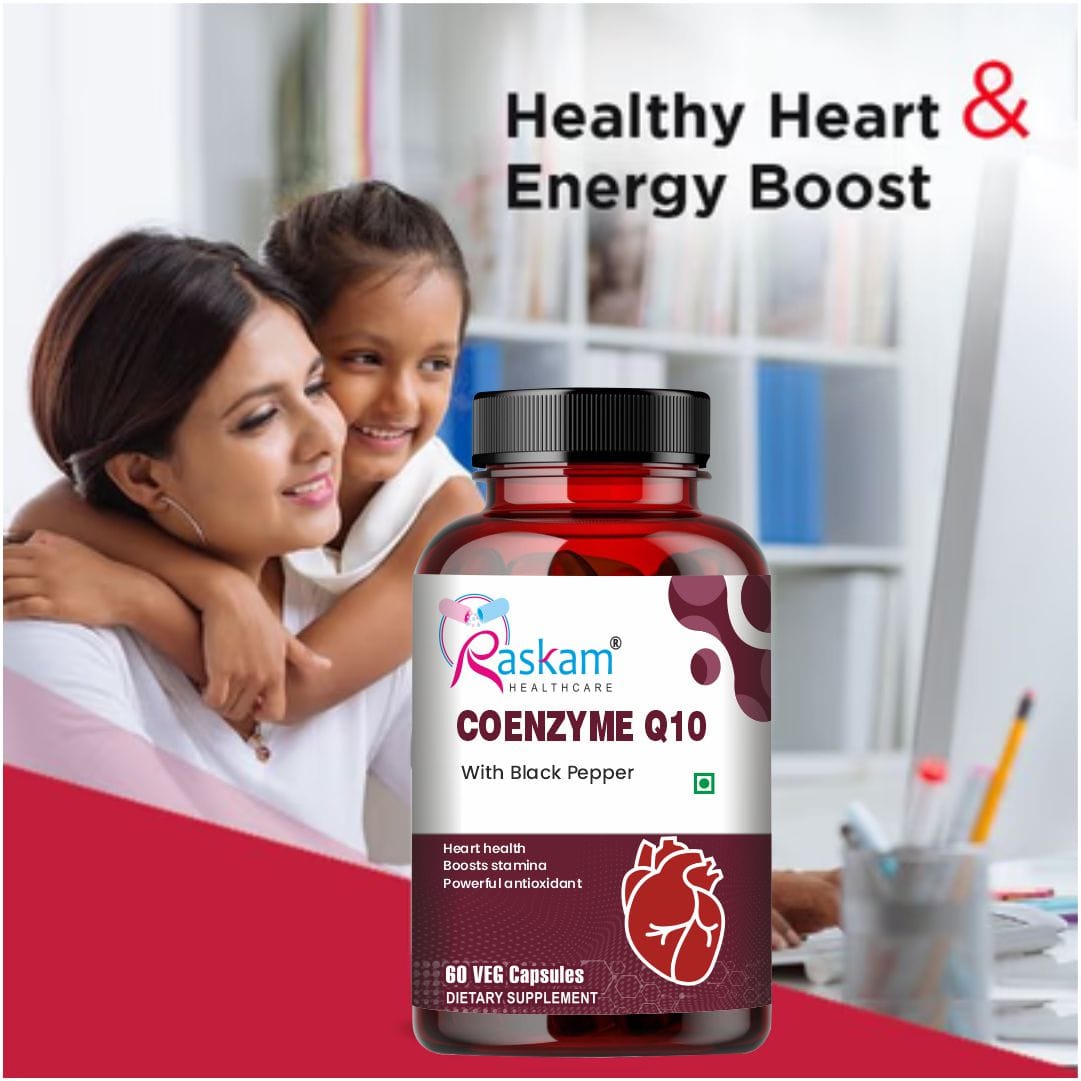 Healthy Heart &
Energy Boost

Raskam®
HEALTHCARE

COENZYME Q10

With Black Pepper

Heart health
Boosts stamina
Powerful antioxidant

60 VEG Capsules
DIETARY SUPPLEMENT