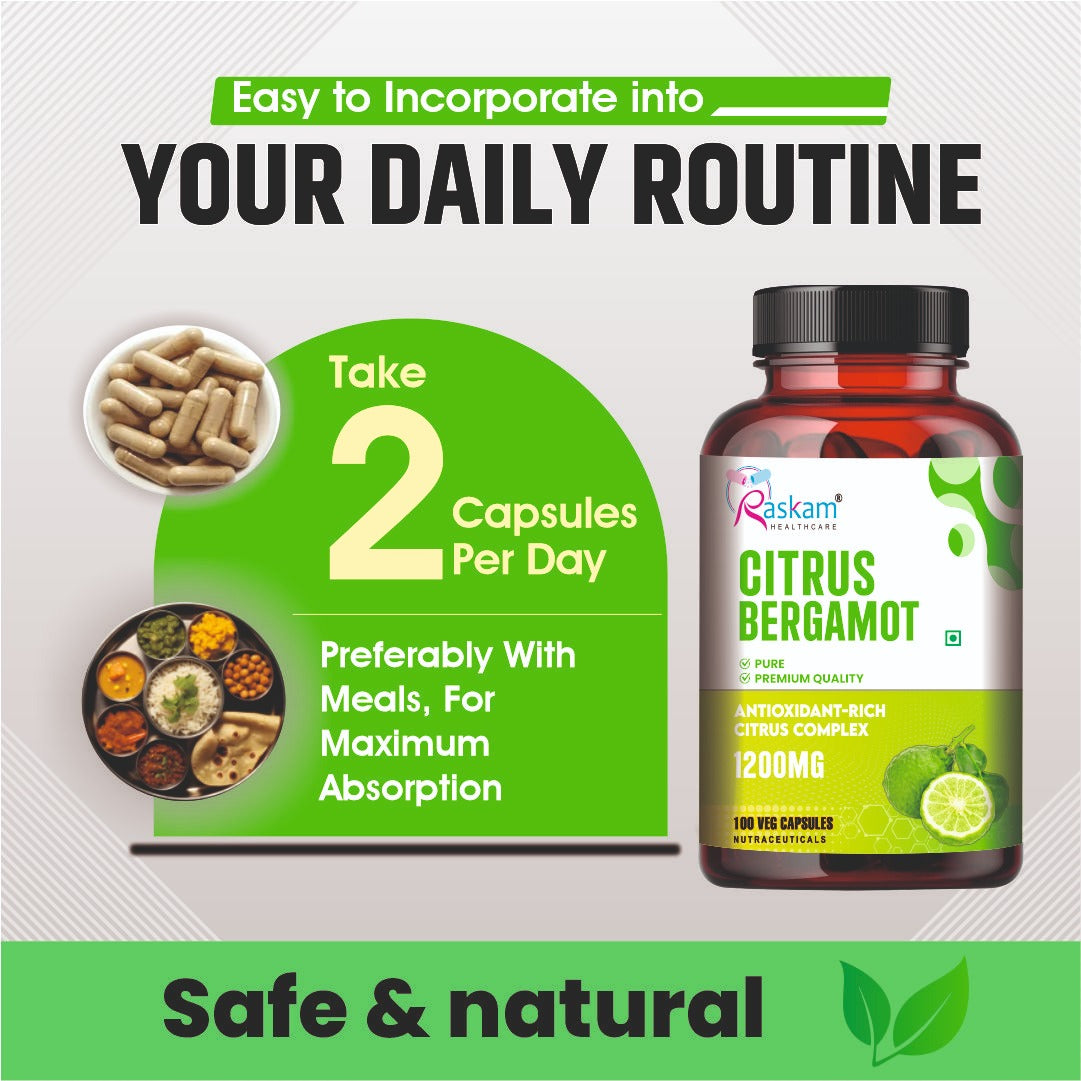 Easy to Incorporate into
YOUR DAILY ROUTINE

Take
2
Capsules
Per Day

Preferably With Meals, For Maximum Absorption

Raskam®
HEALTHCARE
CITRUS BERGAMOT
PURE
PREMIUM QUALITY
ANTIOXIDANT-RICH CITRUS COMPLEX
1200MG
100 VEG CAPSULES
NUTRACEUTICALS

Safe & natural