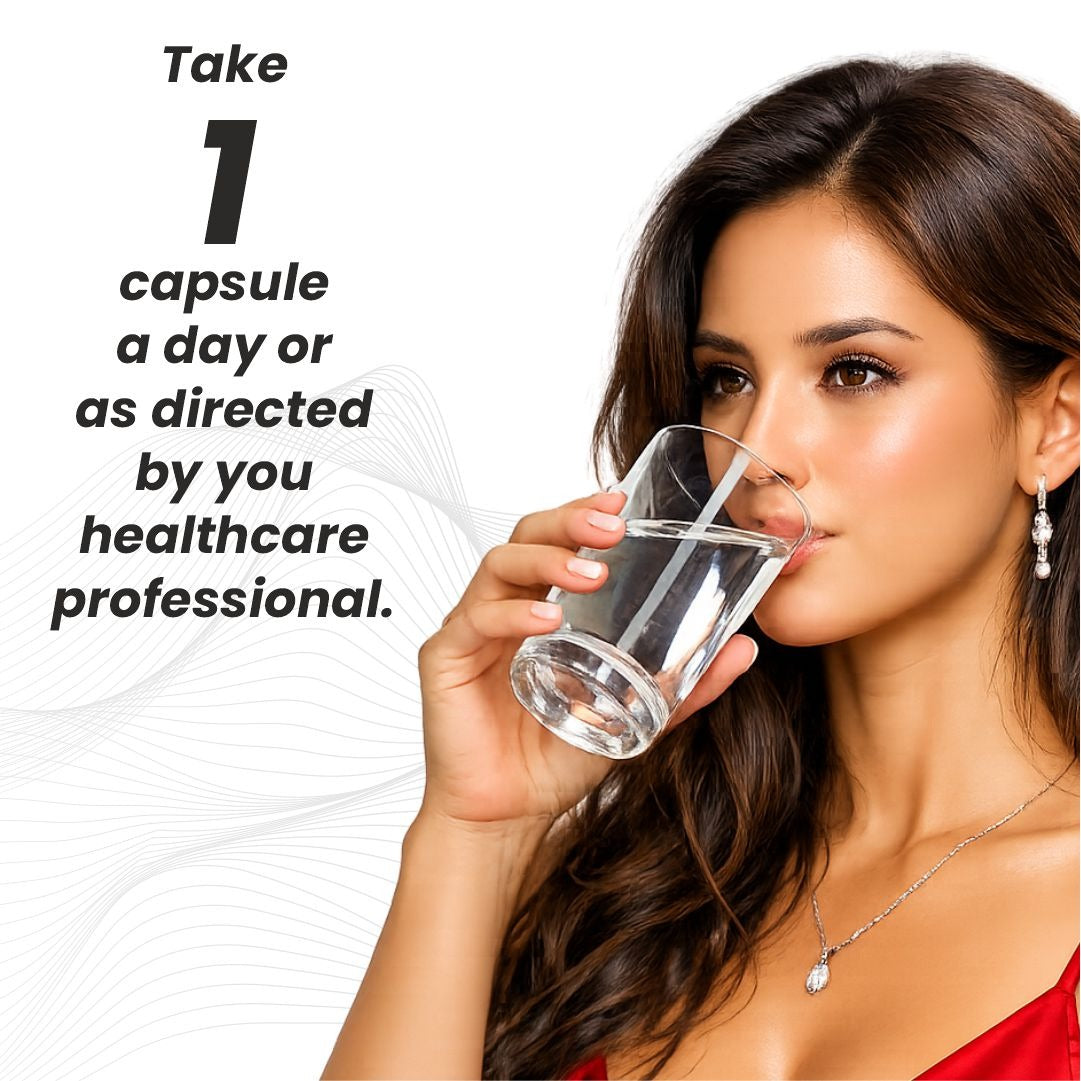 Take
1
capsule a day or as directed by you healthcare professional.