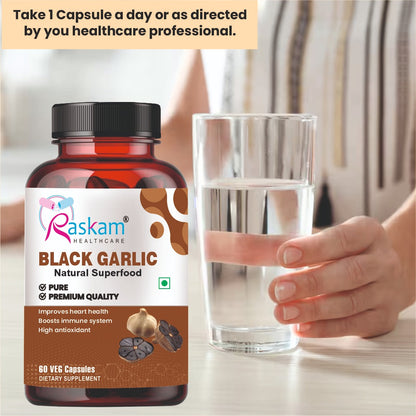 Take 1 Capsule a day or as directed by you healthcare professional.

Raskam®
HEALTHCARE

BLACK GARLIC
Natural Superfood

PURE
PREMIUM QUALITY

Improves heart health
Boosts immune system
High antioxidant

60 VEG Capsules
DIETARY SUPPLEMENT