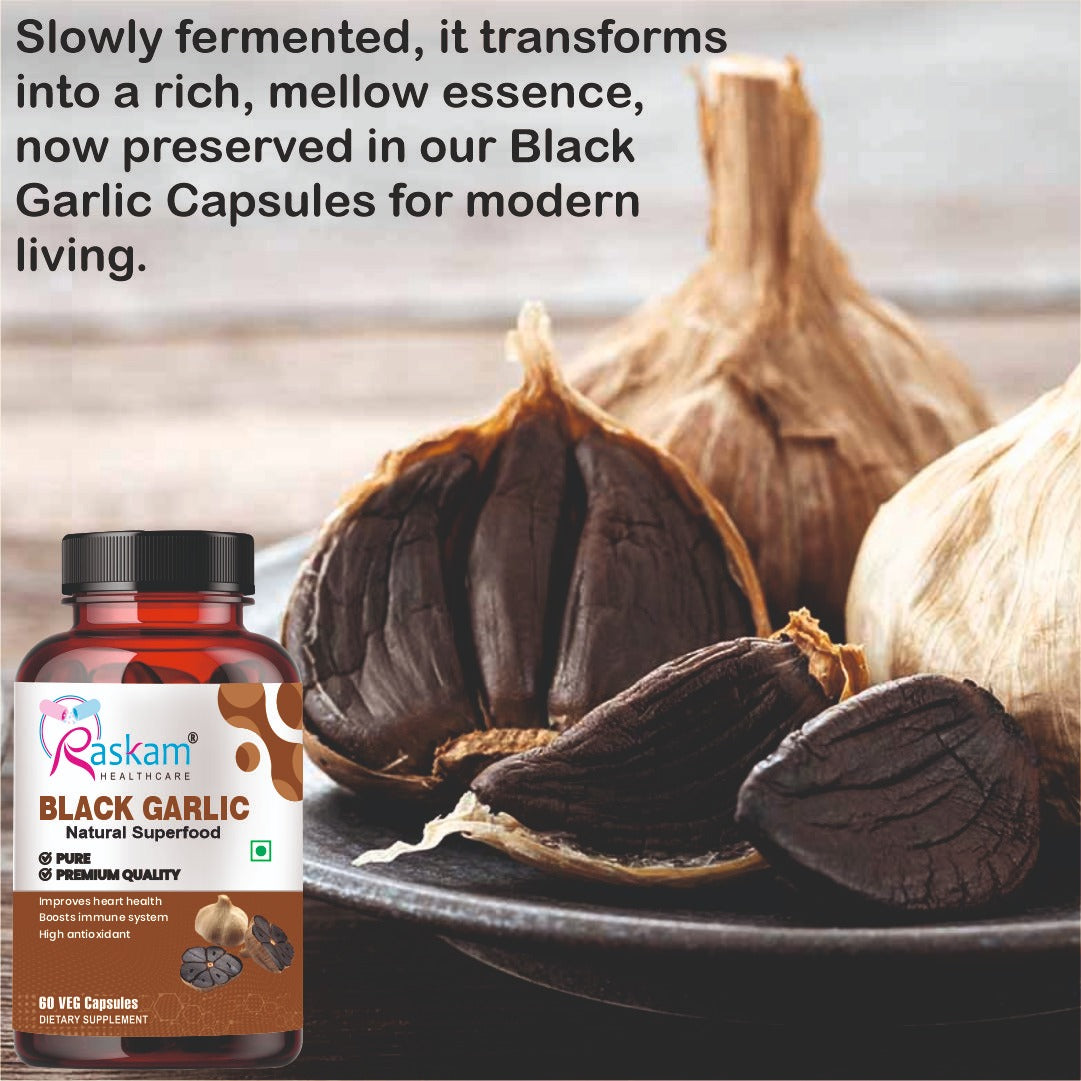 Slowly fermented, it transforms into a rich, mellow essence, now preserved in our Black Garlic Capsules for modern living.

Raskam®
HEALTHCARE

BLACK GARLIC
Natural Superfood

PURE
PREMIUM QUALITY

Improves heart health
Boosts immune system
High antioxidant

60 VEG Capsules
DIETARY SUPPLEMENT