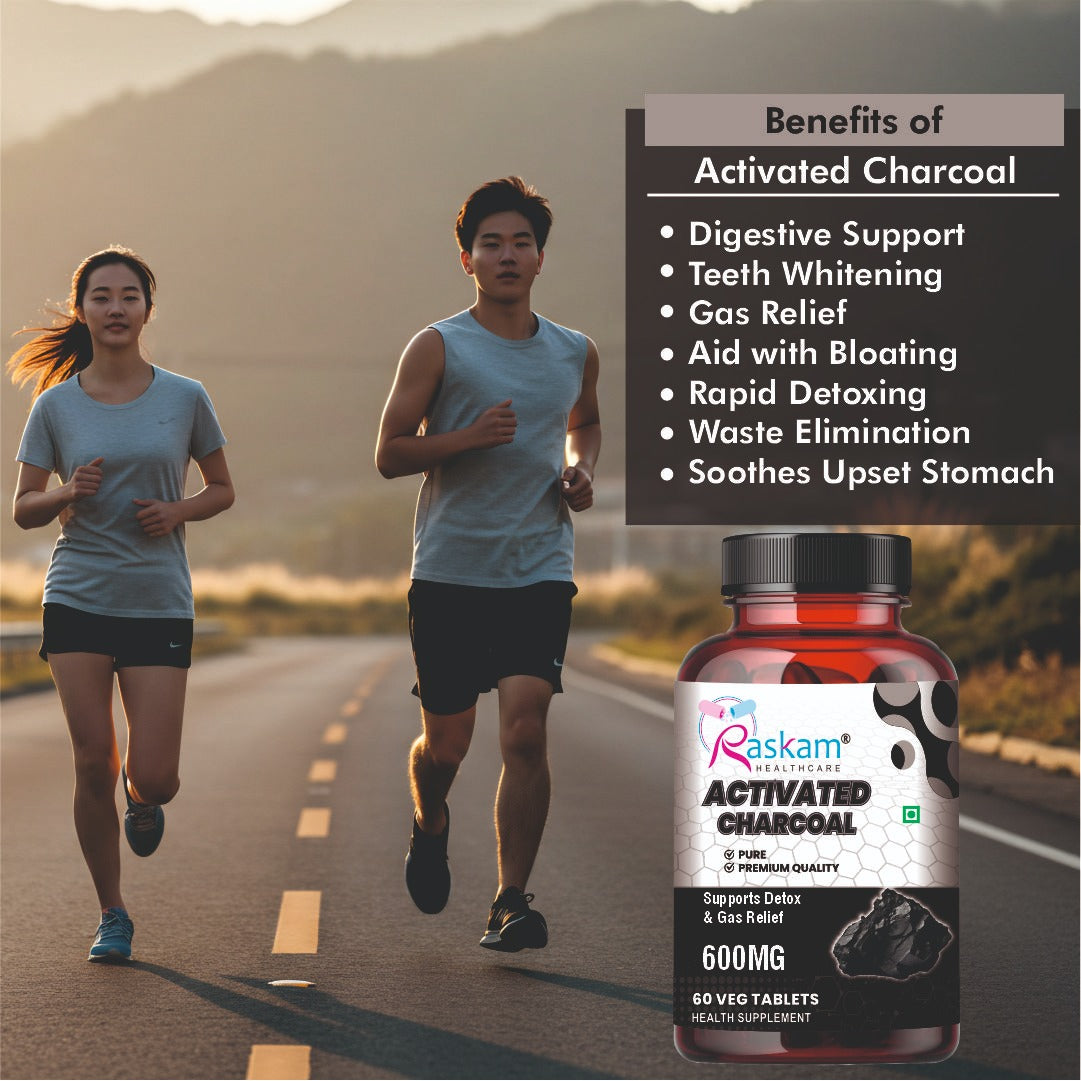 Benefits of
Activated Charcoal

• Digestive Support
• Teeth Whitening
• Gas Relief
• Aid with Bloating
• Rapid Detoxing
• Waste Elimination
• Soothes Upset Stomach

Raskam®
HEALTHCARE
ACTIVATED
CHARCOAL
PURE
PREMIUM QUALITY
Supports Detox & Gas Relief
600MG
60 VEG TABLETS
HEALTH SUPPLEMENT