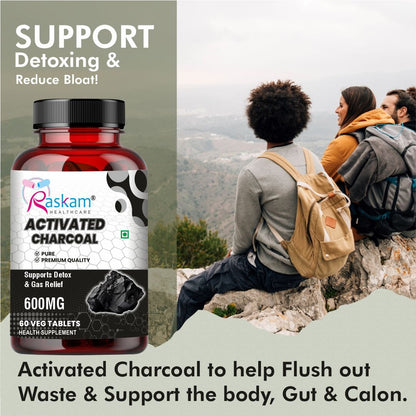 SUPPORT
Detoxing &
Reduce Bloat!

Raskam®
HEALTHCARE
ACTIVATED
CHARCOAL
PURE
PREMIUM QUALITY
Supports Detox & Gas Relief
600MG
60 VEG TABLETS
HEALTH SUPPLEMENT

Activated Charcoal to help Flush out Waste & Support the body, Gut & Calon.